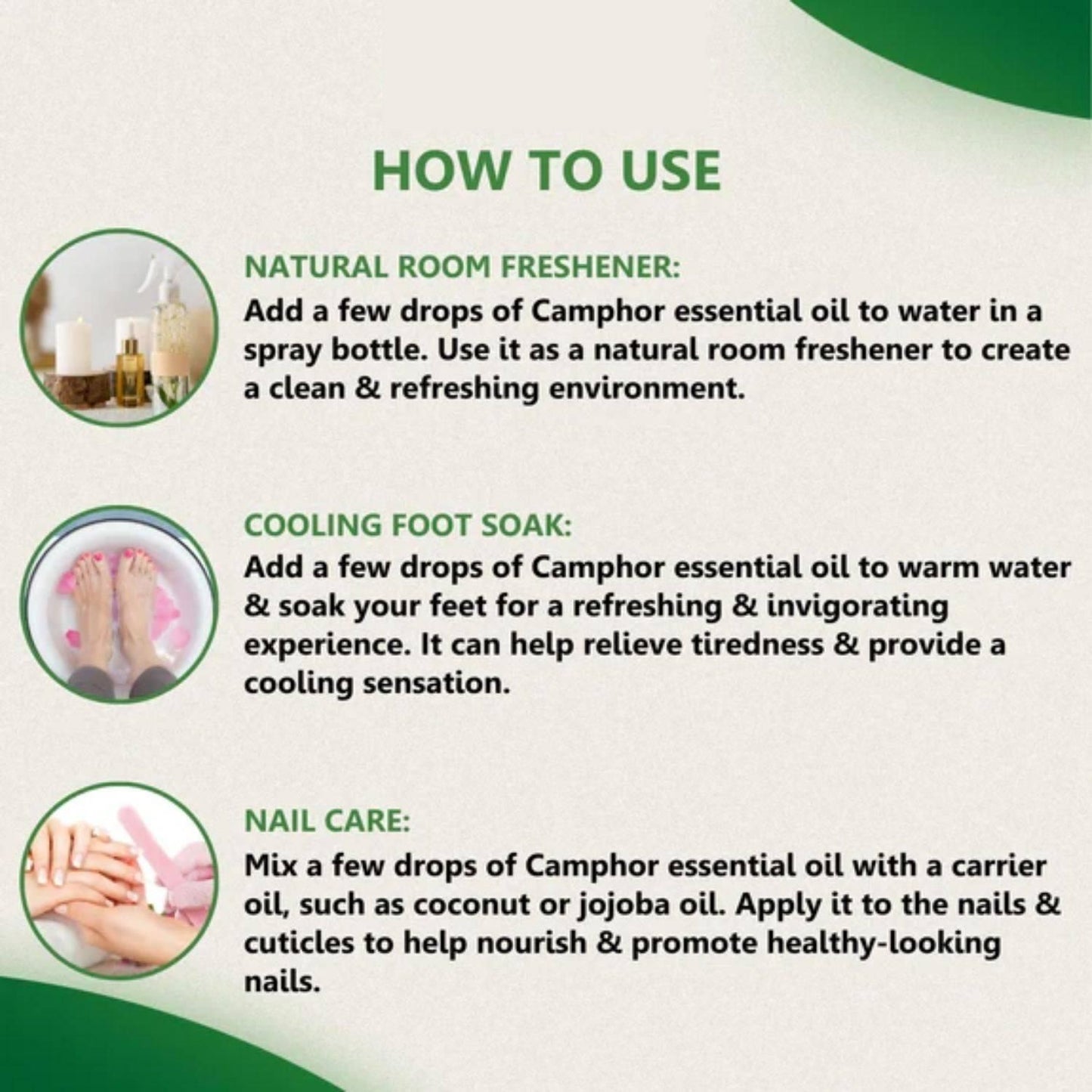 HOW TO USE

NATURAL ROOM FRESHENER:
Add a few drops of Camphor essential oil to water in a spray bottle. Use it as a natural room freshener to create a clean & refreshing environment.

COOLING FOOT SOAK:
Add a few drops of Camphor essential oil to warm water & soak your feet for a refreshing & invigorating experience. It can help relieve tiredness & provide a cooling sensation.

NAIL CARE:
Mix a few drops of Camphor essential oil with a carrier oil, such as coconut or jojoba oil. Apply it to the nails & cuticles to help nourish & promote healthy-looking nails.